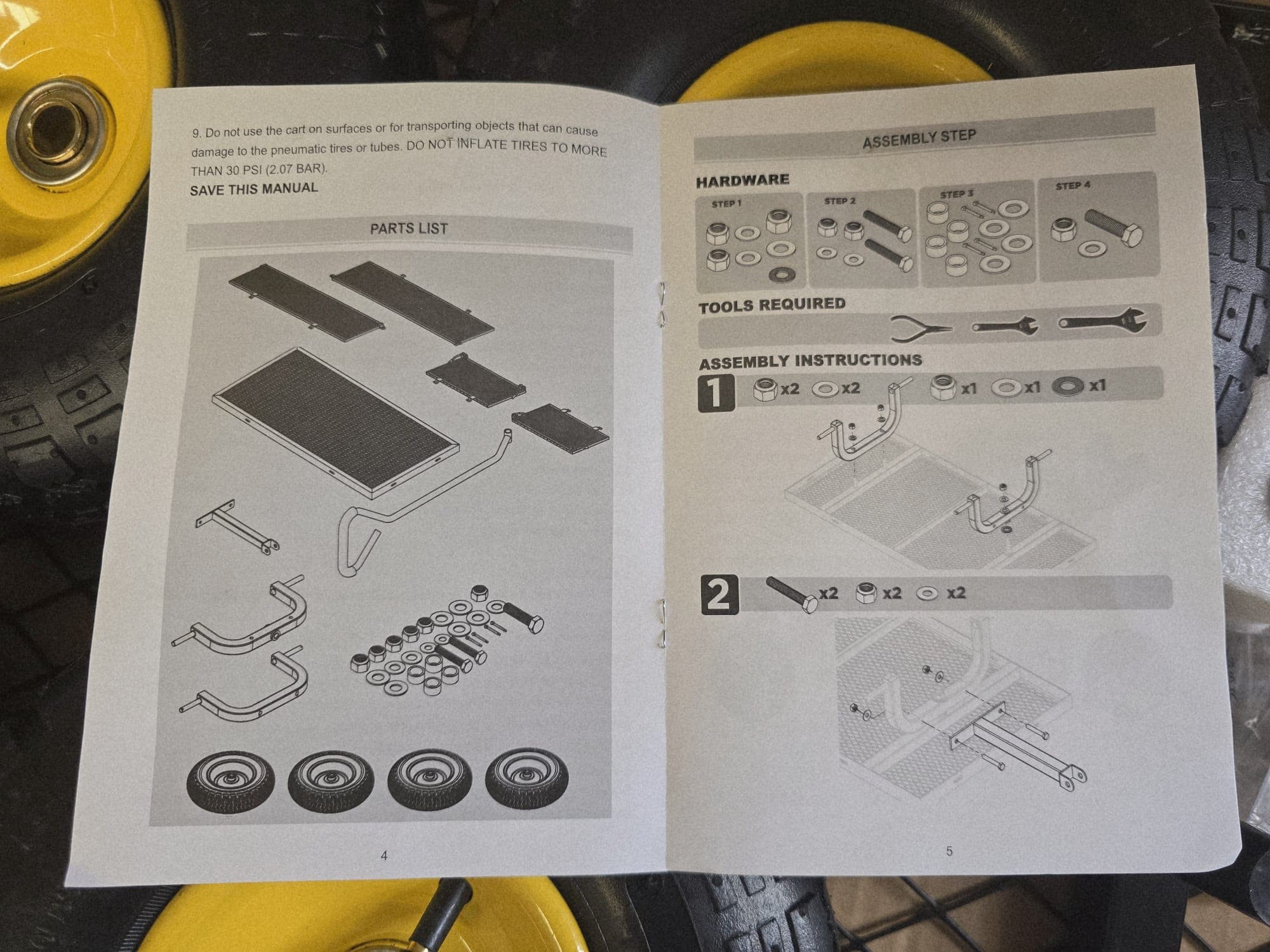 9. Do not use the cart on surfaces or for transporting objects that can cause damage to the pneumatic tires or tubes. DO NOT INFLATE TIRES TO MORE THAN 30 PSI (2.07 BAR).

SAVE THIS MANUAL

PARTS LIST

4

ASSEMBLY STEP

HARDWARE

STEP 1

STEP 2

STEP 3

STEP 4

TOOLS REQUIRED

ASSEMBLY INSTRUCTIONS

1 x2 x2 x1 x1 x1

2 x2 x2 x2

5