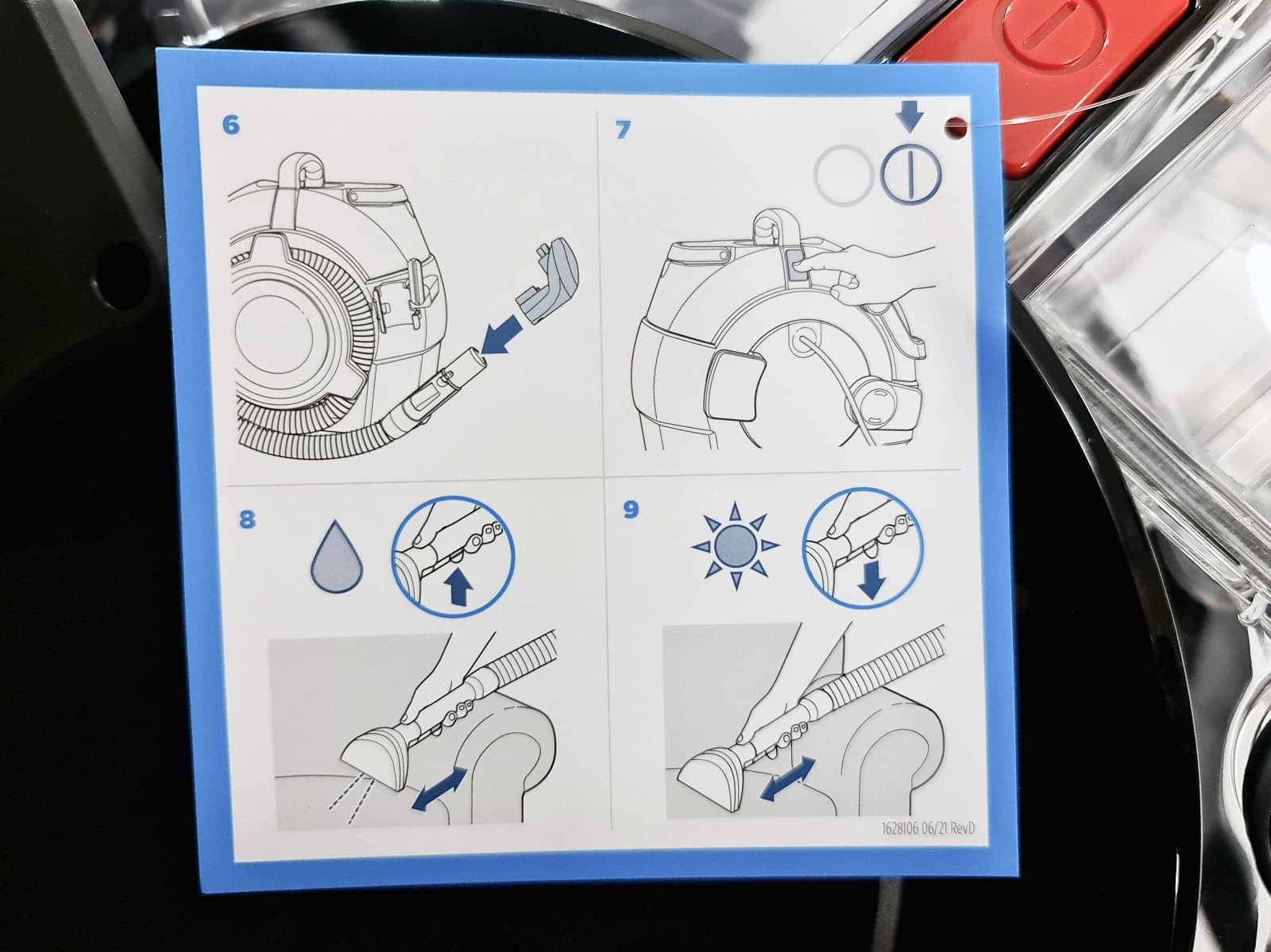 6

7

8

9

1628106 06/21 RevD